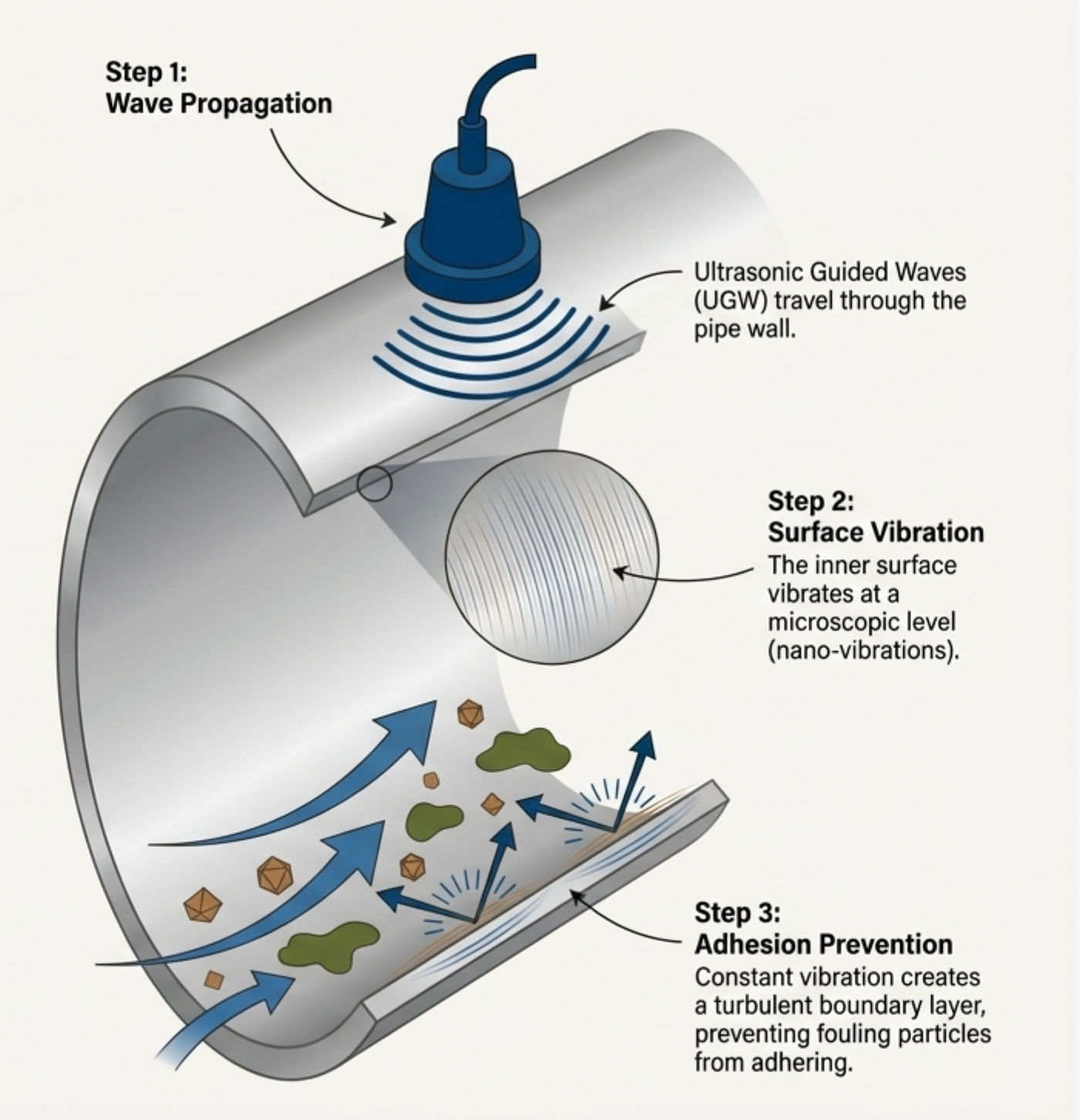 Step 1:
Wave Propagation

Ultrasonic Guided Waves (UGW) travel through the pipe wall.

Step 2:
Surface Vibration
The inner surface vibrates at a microscopic level (nano-vibrations).

Step 3:
Adhesion Prevention
Constant vibration creates a turbulent boundary layer, preventing fouling particles from adhering.